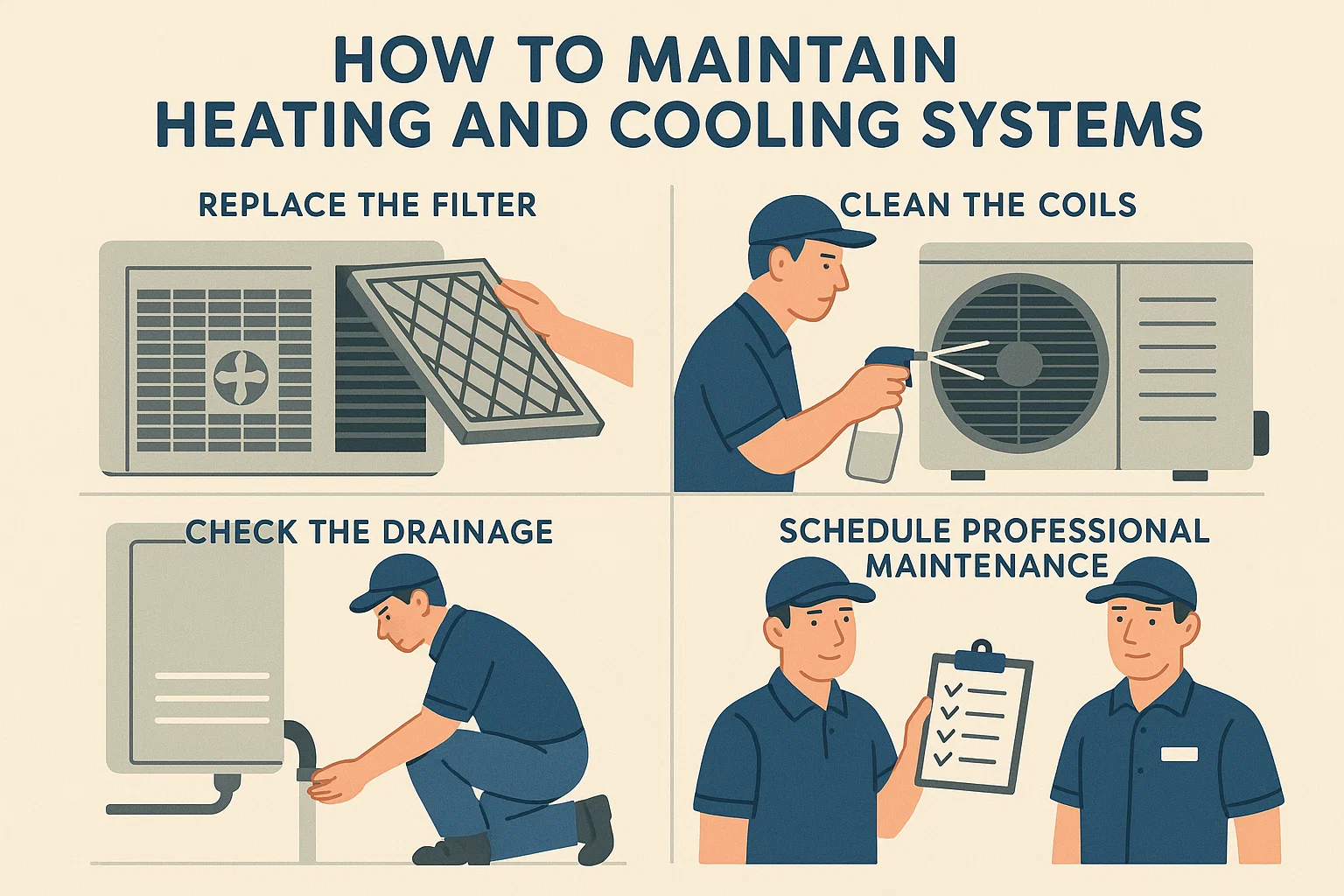 HOW TO MAINTAIN HEATING AND COOLING SYSTEMS

REPLACE THE FILTER

CLEAN THE COILS

CHECK THE DRAINAGE

SCHEDULE PROFESSIONAL MAINTENANCE